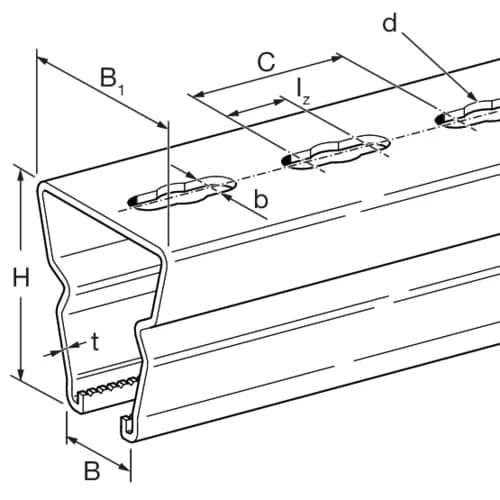 d
C
$B_1$
$l_z$
b
H
t
B