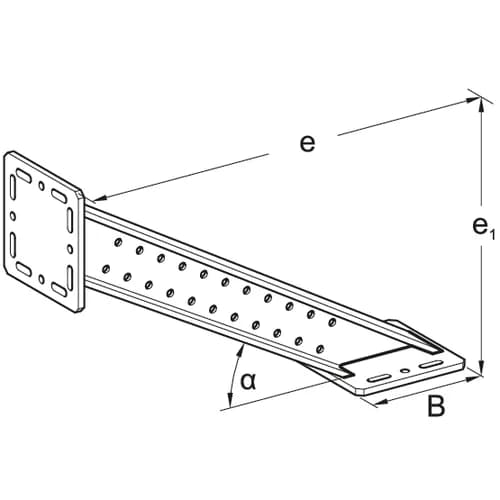 e

$e_1$

α

B