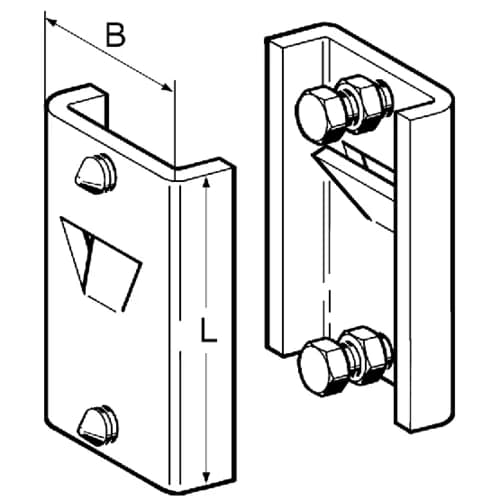 B

L