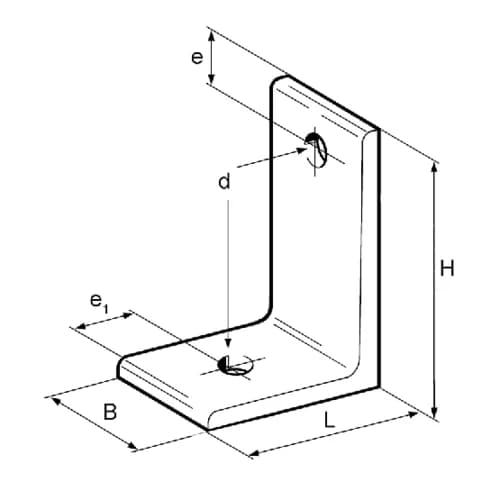 e
d
H
$e_1$
B
L