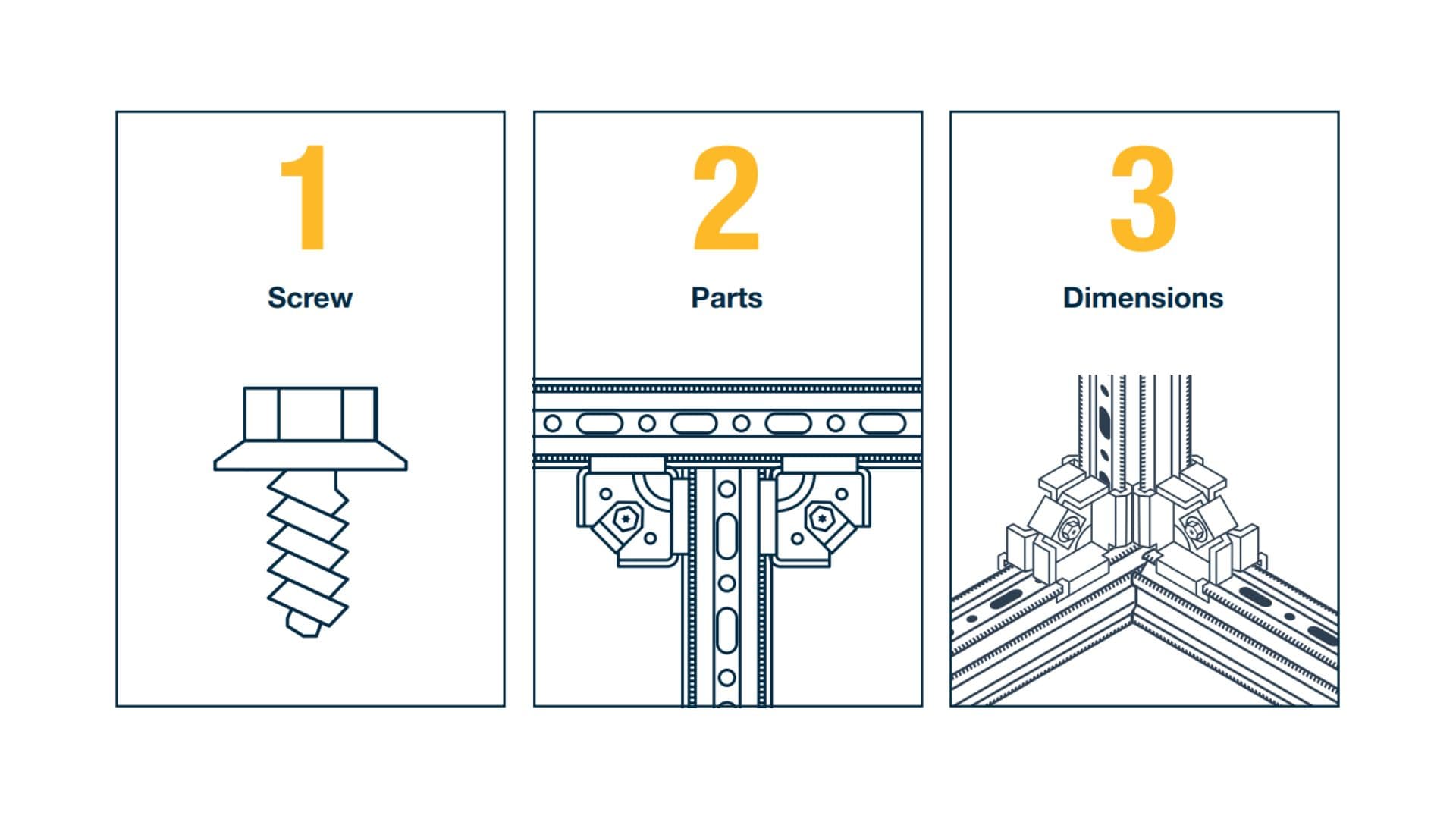 1

Screw

2

Parts

3

Dimensions